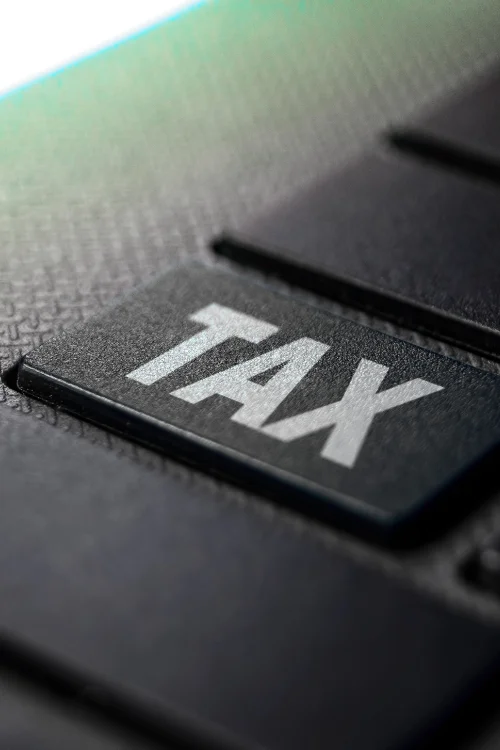 TAX